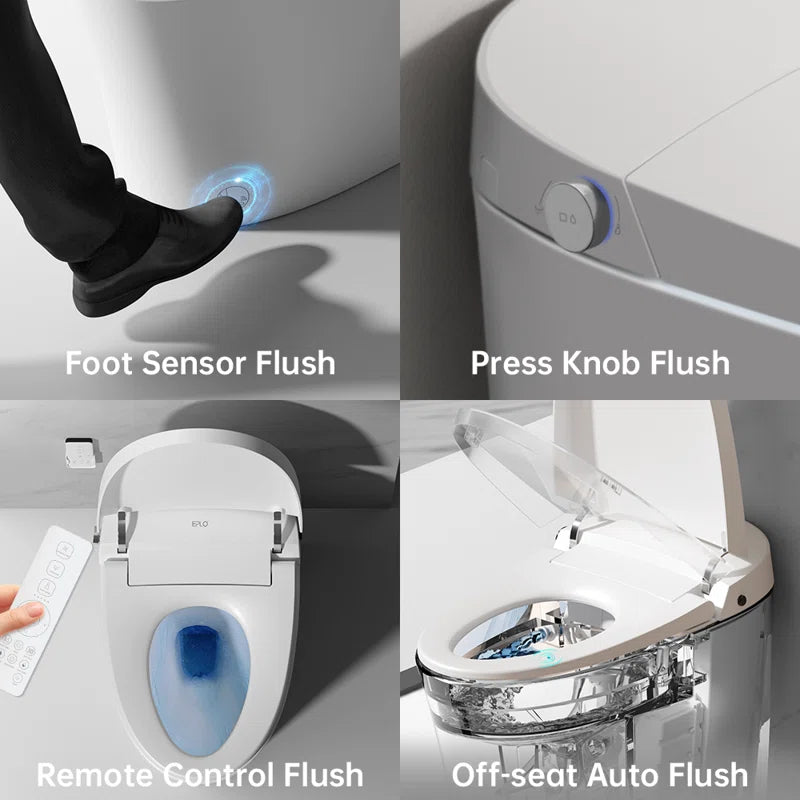 Foot Sensor Flush

Press Knob Flush

EPLO

Remote Control Flush

Off-seat Auto Flush